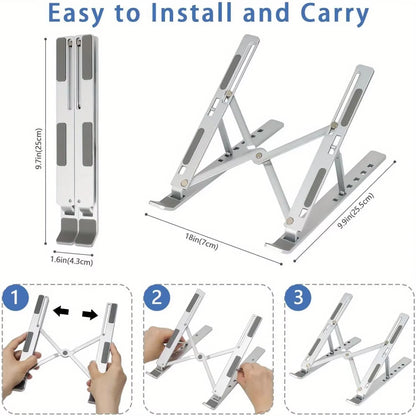 Easy to Install and Carry

9.7in(25cm)

1.6in(4.3cm)

18in(7cm)

9.9in(25.5cm)

1

2

3